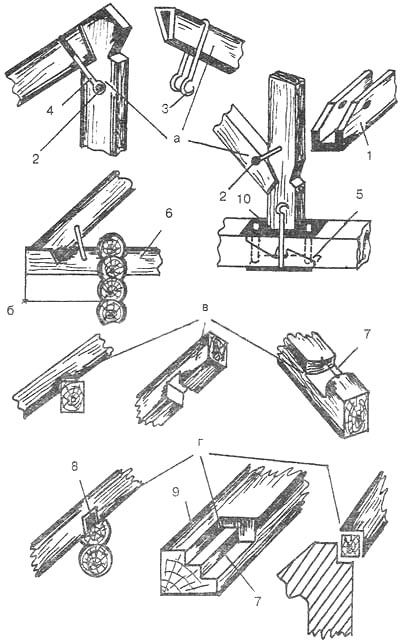 4
2
3
а
1
2
10
5
6
б
в
7
г
8
9
7